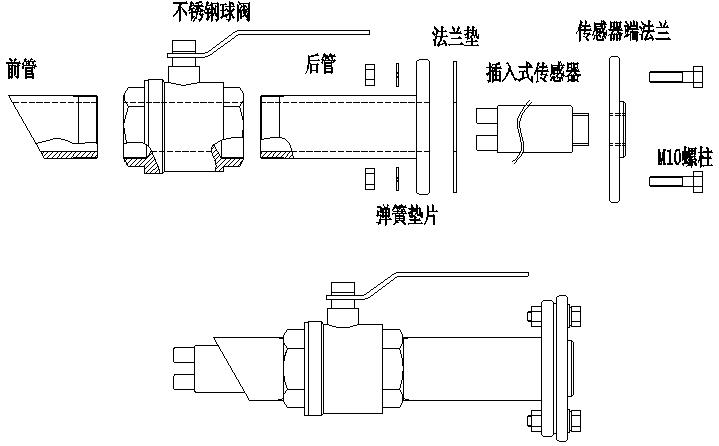 不锈钢球阀

前管

后管

法兰垫

传感器端法兰

插入式传感器

M10螺柱

弹簧垫片